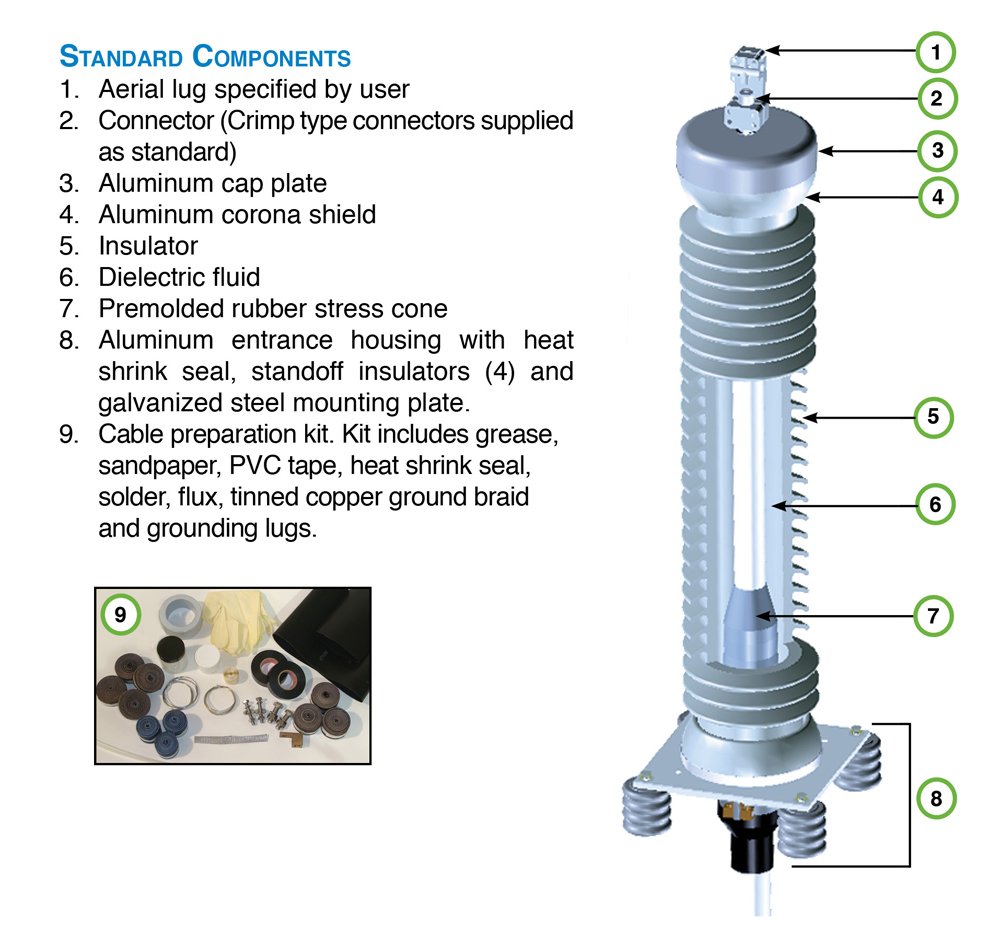 STANDARD COMPONENTS

1. Aerial lug specified by user
2. Connector (Crimp type connectors supplied as standard)
3. Aluminum cap plate
4. Aluminum corona shield
5. Insulator
6. Dielectric fluid
7. Premolded rubber stress cone
8. Aluminum entrance housing with heat shrink seal, standoff insulators (4) and galvanized steel mounting plate.
9. Cable preparation kit. Kit includes grease, sandpaper, PVC tape, heat shrink seal, solder, flux, tinned copper ground braid and grounding lugs.

9

1
2
3
4
5
6
7
8